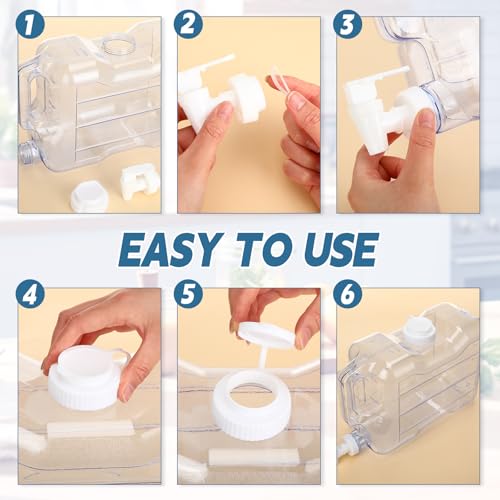 1

2

3

EASY TO USE

4

5

6