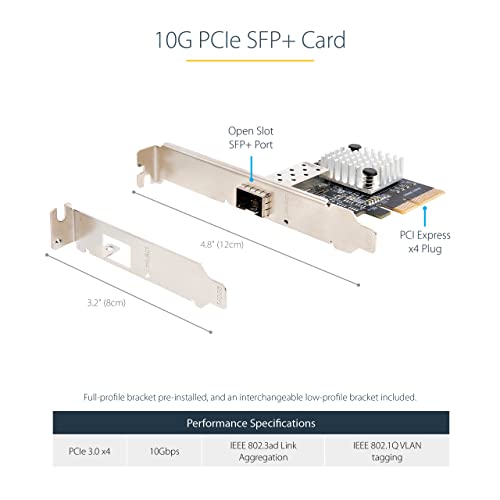 10G PCIe SFP+ Card

Open Slot
SFP+ Port

PCI Express
x4 Plug

4.8" (12cm)

3.2" (8cm)

Full-profile bracket pre-installed, and an interchangeable low-profile bracket included.

| Performance Specifications | | | |
|---|---|---|---|
| PCIe 3.0 x4 | 10Gbps | IEEE 802.3ad Link Aggregation | IEEE 802.1Q VLAN tagging |