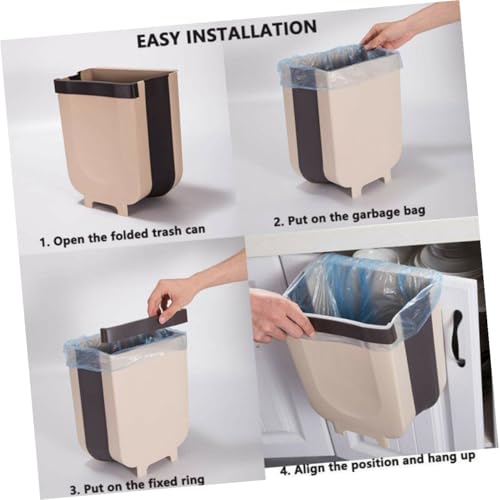 EASY INSTALLATION

1. Open the folded trash can

2. Put on the garbage bag

3. Put on the fixed ring

4. Align the position and hang up