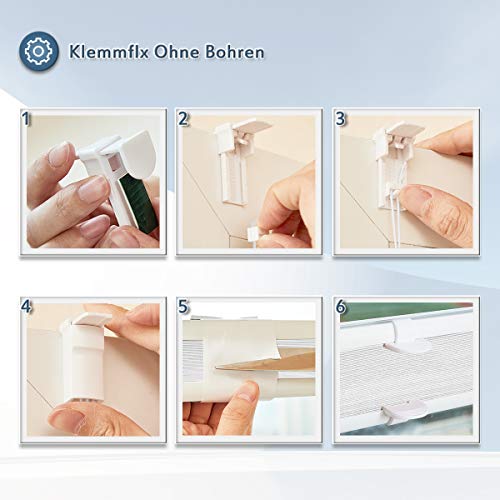 Klemmflx Ohne Bohren

1

2

3

4

5

6