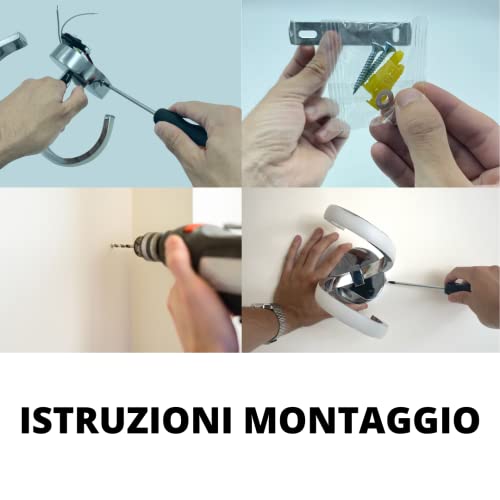 ISTRUZIONI MONTAGGIO