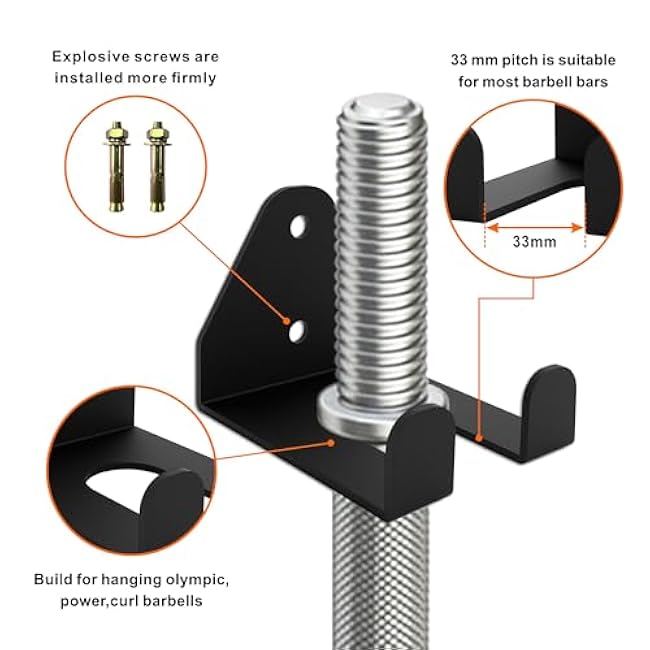 Explosive screws are installed more firmly

33 mm pitch is suitable for most barbell bars

33mm

Build for hanging olympic, power,curl barbells