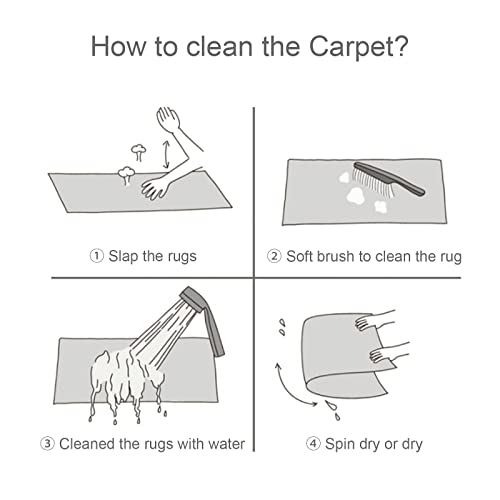 How to clean the Carpet?

① Slap the rugs

② Soft brush to clean the rug

③ Cleaned the rugs with water

④ Spin dry or dry