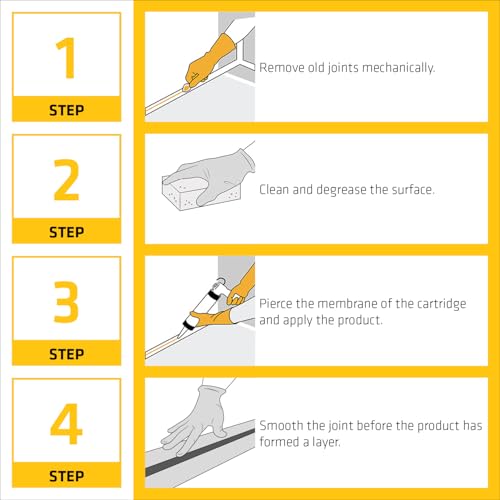 1
STEP

Remove old joints mechanically.

2
STEP

Clean and degrease the surface.

3
STEP

Pierce the membrane of the cartridge and apply the product.

4
STEP

Smooth the joint before the product has formed a layer.