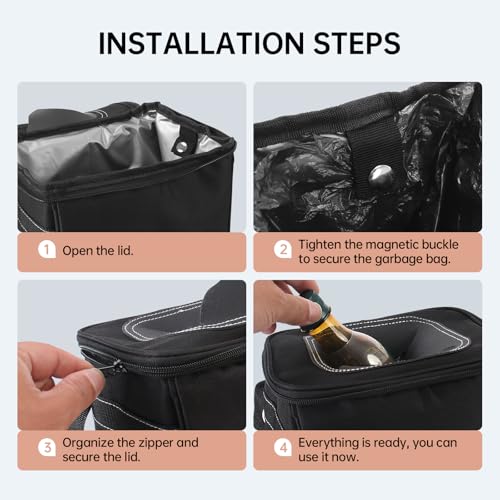 INSTALLATION STEPS

1 Open the lid.

2 Tighten the magnetic buckle to secure the garbage bag.

3 Organize the zipper and secure the lid.

4 Everything is ready, you can use it now.