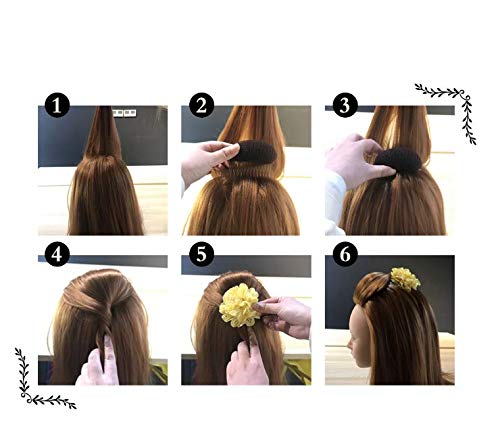 1
2
3
4
5
6