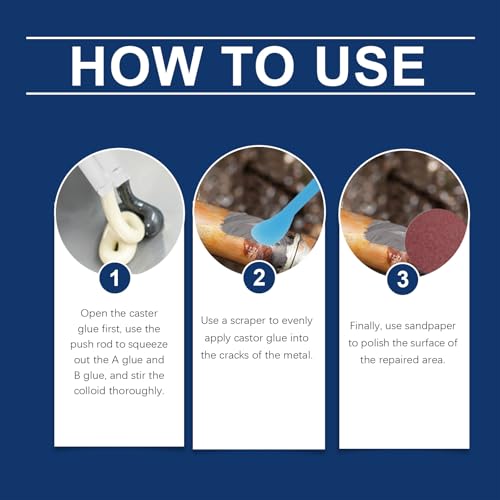 HOW TO USE

1

Open the caster glue first, use the push rod to squeeze out the A glue and B glue, and stir the colloid thoroughly.

2

Use a scraper to evenly apply castor glue into the cracks of the metal.

3

Finally, use sandpaper to polish the surface of the repaired area.