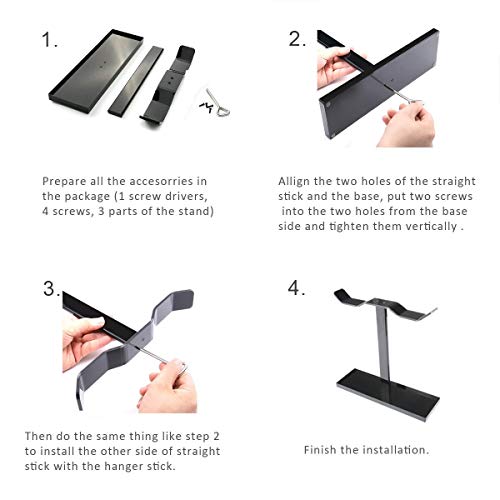 1.

Prepare all the accesorries in the package (1 screw drivers, 4 screws, 3 parts of the stand)

2.

Allign the two holes of the straight stick and the base, put two screws into the two holes from the base side and tighten them vertically .

3.

Then do the same thing like step 2 to install the other side of straight stick with the hanger stick.

4.

Finish the installation.