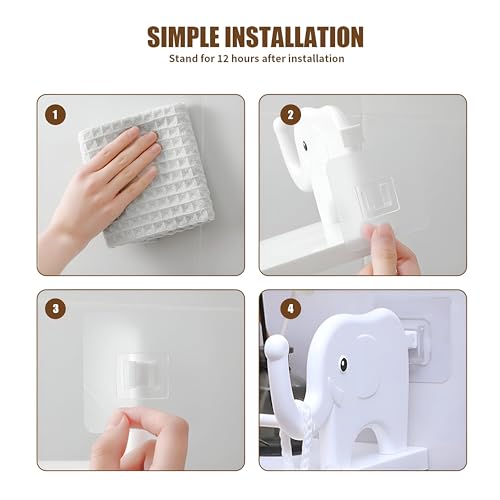 SIMPLE INSTALLATION
Stand for 12 hours after installation

1

2

3

4