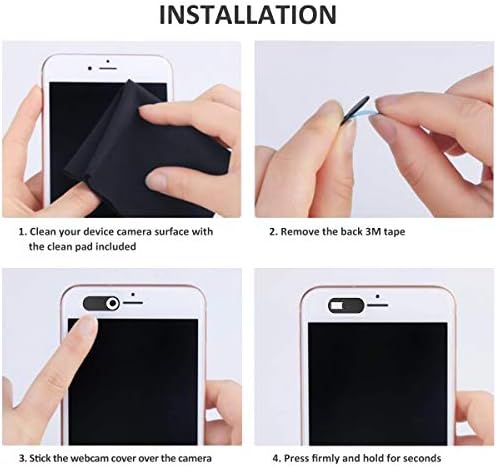 INSTALLATION

1. Clean your device camera surface with the clean pad included

2. Remove the back 3M tape

3. Stick the webcam cover over the camera

4. Press firmly and hold for seconds