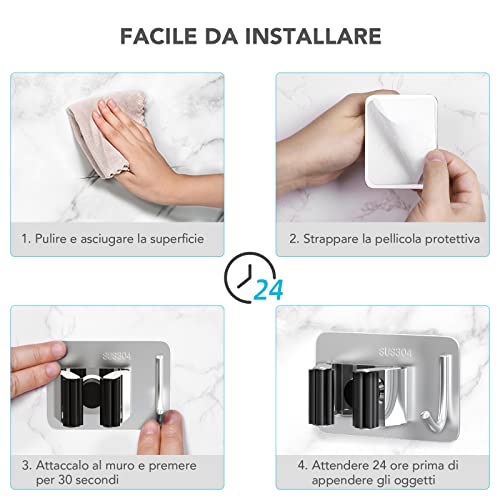 FACILE DA INSTALLARE

1. Pulire e asciugare la superficie

2. Strappare la pellicola protettiva

24

SUS304

3. Attaccalo al muro e premere per 30 secondi

SUS304

4. Attendere 24 ore prima di appendere gli oggetti