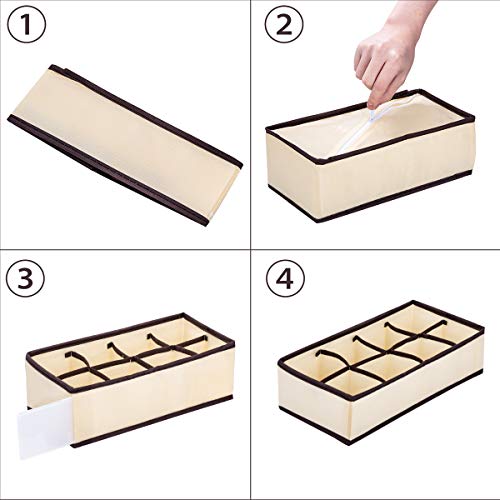 ①

②

③

④