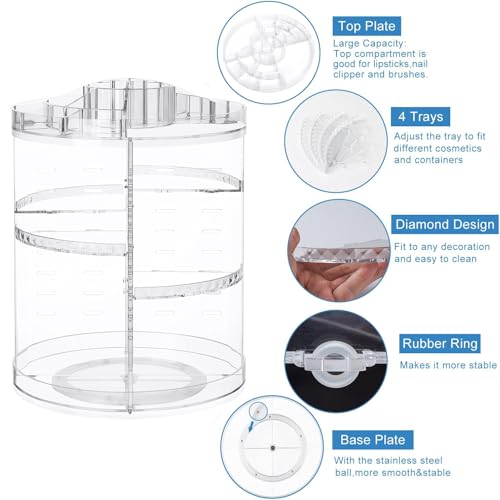 Top Plate

Large Capacity:
Top compartment is good for lipsticks,nail clipper and brushes.

4 Trays

Adjust the tray to fit different cosmetics and containers

Diamond Design

Fit to any decoration and easy to clean

Rubber Ring

Makes it more stable

Base Plate

With the stainless steel ball,more smooth&stable