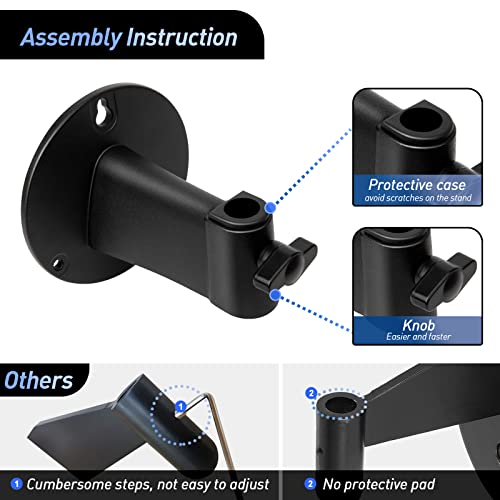 Assembly Instruction

Protective case
avoid scratches on the stand

Knob
Easier and faster

Others

1

2

1 Cumbersome steps, not easy to adjust

2 No protective pad