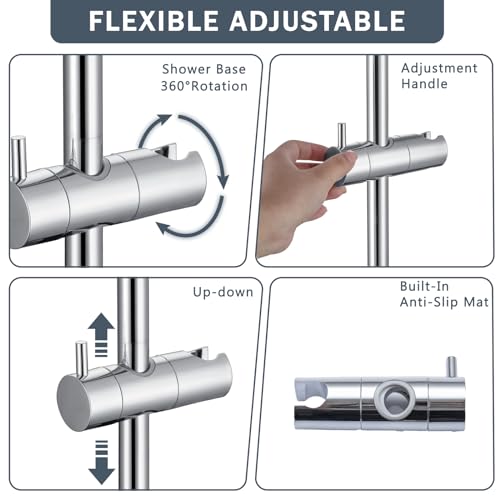 FLEXIBLE ADJUSTABLE

Shower Base 360°Rotation

Adjustment Handle

Up-down

Built-In Anti-Slip Mat