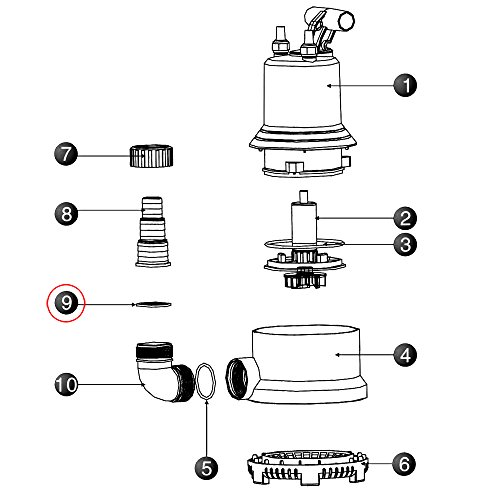 1
7
8
2
3
9
4
10
5
6