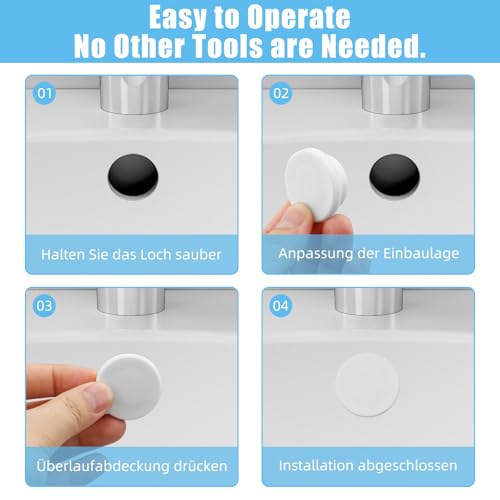 Easy to Operate
No Other Tools are Needed.

01

Halten Sie das Loch sauber

02

Anpassung der Einbaulage

03

Überlaufabdeckung drücken

04

Installation abgeschlossen