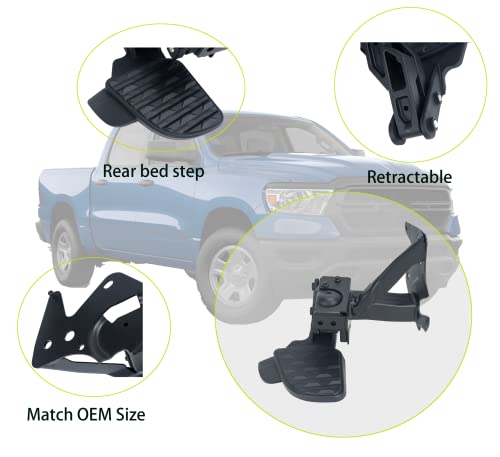 Rear bed step

Retractable

Match OEM Size