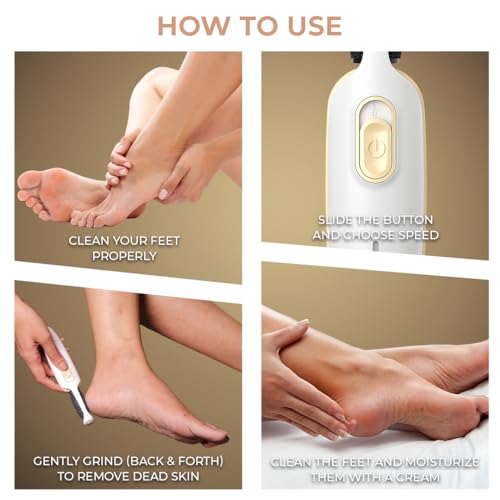 HOW TO USE

CLEAN YOUR FEET PROPERLY

SLIDE THE BUTTON AND CHOOSE SPEED

GENTLY GRIND (BACK & FORTH) TO REMOVE DEAD SKIN

CLEAN THE FEET AND MOISTURIZE THEM WITH A CREAM