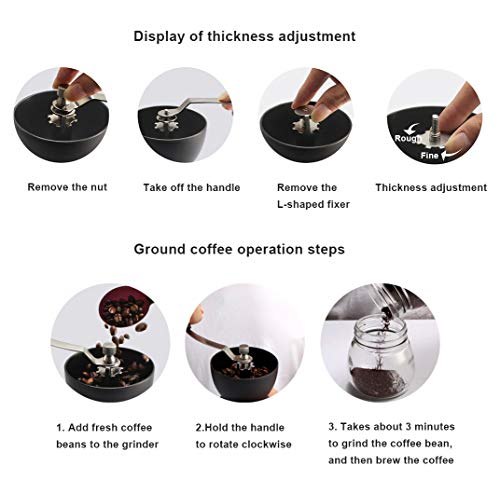 Display of thickness adjustment

Rough

Fine

Remove the nut

Take off the handle

Remove the L-shaped fixer

Thickness adjustment

Ground coffee operation steps

1. Add fresh coffee beans to the grinder

2.Hold the handle to rotate clockwise

3. Takes about 3 minutes to grind the coffee bean, and then brew the coffee