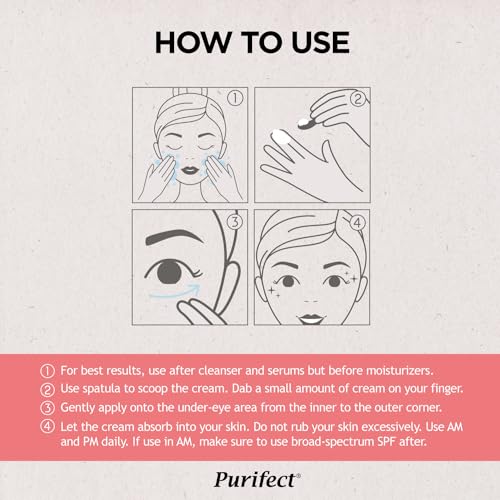 HOW TO USE

①

②

③

④

① For best results, use after cleanser and serums but before moisturizers.

② Use spatula to scoop the cream. Dab a small amount of cream on your finger.

③ Gently apply onto the under-eye area from the inner to the outer corner.

④ Let the cream absorb into your skin. Do not rub your skin excessively. Use AM and PM daily. If use in AM, make sure to use broad-spectrum SPF after.

Purifect®