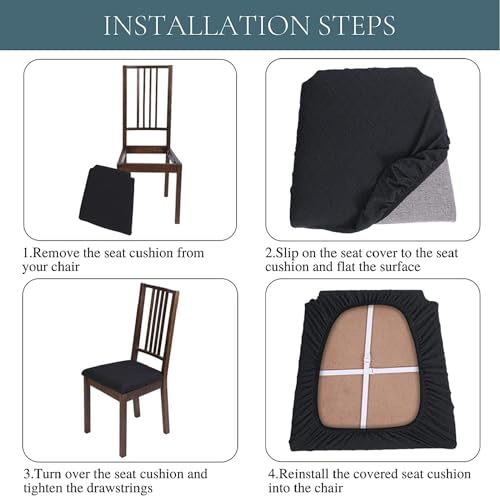 INSTALLATION STEPS

1.Remove the seat cushion from your chair

2.Slip on the seat cover to the seat cushion and flat the surface

3.Turn over the seat cushion and tighten the drawstrings

4.Reinstall the covered seat cushion into the chair