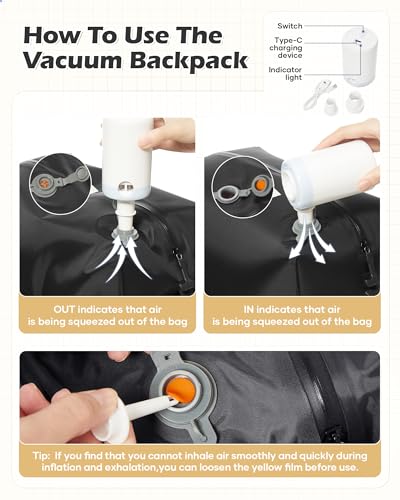 How To Use The Vacuum Backpack

Switch
Type-C charging device
Indicator light

OUT indicates that air is being squeezed out of the bag

IN indicates that air is being squeezed out of the bag

Tip: If you find that you cannot inhale air smoothly and quickly during inflation and exhalation,you can loosen the yellow film before use.