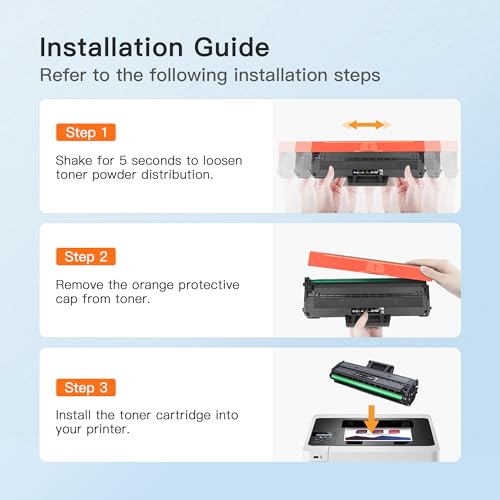 Installation Guide
Refer to the following installation steps

Step 1
Shake for 5 seconds to loosen toner powder distribution.

Step 2
Remove the orange protective cap from toner.

Step 3
Install the toner cartridge into your printer.