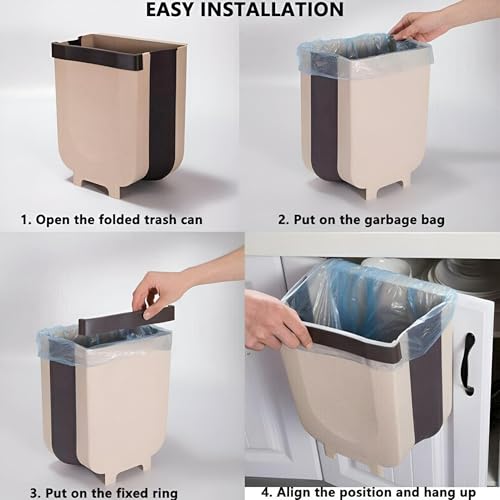 EASY INSTALLATION

1. Open the folded trash can

2. Put on the garbage bag

3. Put on the fixed ring

4. Align the position and hang up