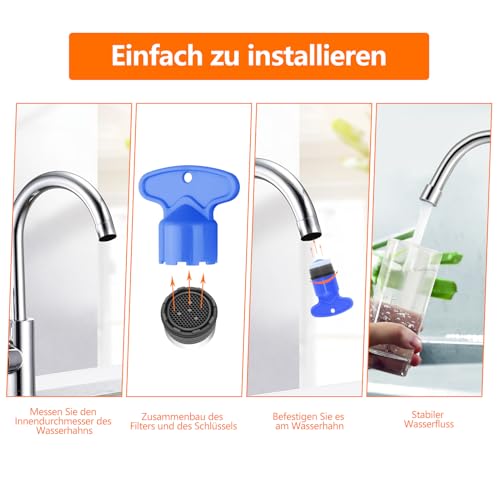 Einfach zu installieren

Messen Sie den Innendurchmesser des Wasserhahns

Zusammenbau des Filters und des Schlüssels

Befestigen Sie es am Wasserhahn

Stabiler Wasserfluss