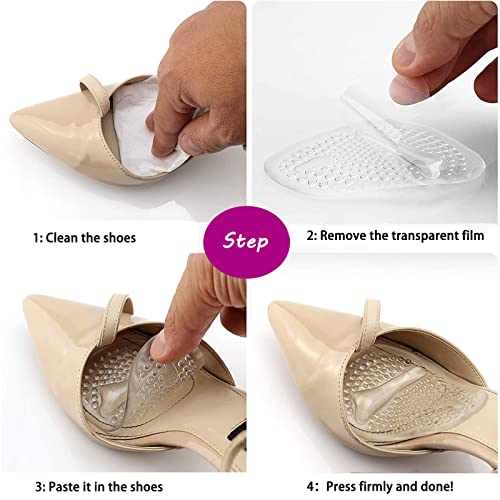 1: Clean the shoes

Step

2: Remove the transparent film

3: Paste it in the shoes

4: Press firmly and done!