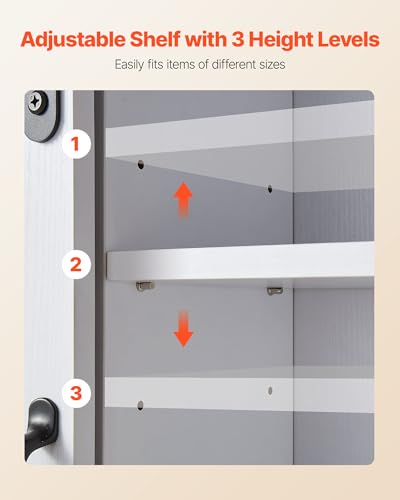 Adjustable Shelf with 3 Height Levels

Easily fits items of different sizes

1

2

3