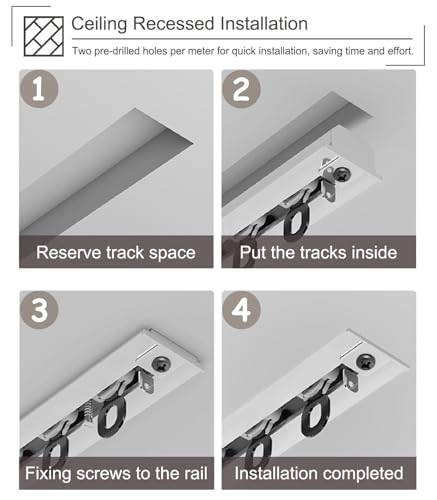 Ceiling Recessed Installation

Two pre-drilled holes per meter for quick installation, saving time and effort.

1

Reserve track space

2

Put the tracks inside

3

Fixing screws to the rail

4

Installation completed