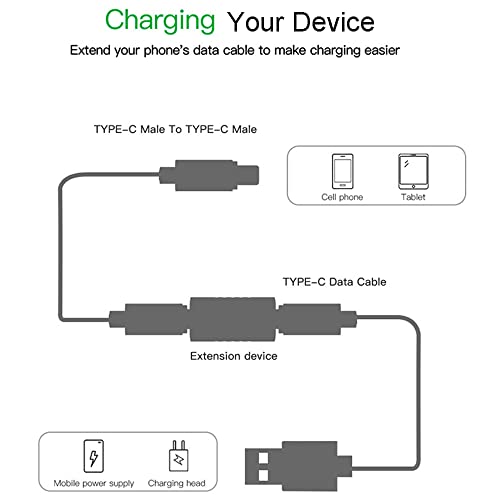 Charging Your Device

Extend your phone's data cable to make charging easier

TYPE-C Male To TYPE-C Male

Cell phone

Tablet

TYPE-C Data Cable

Extension device

Mobile power supply

Charging head