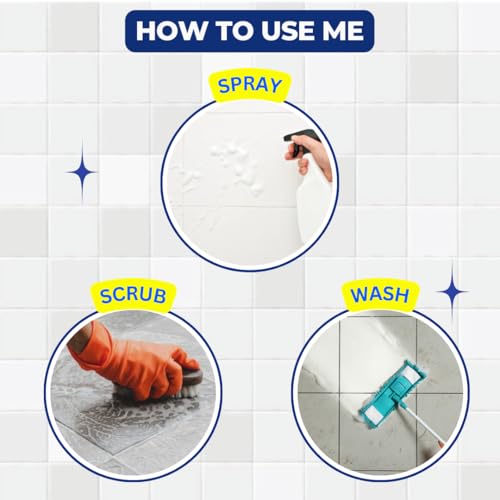 HOW TO USE ME

SPRAY

SCRUB

WASH