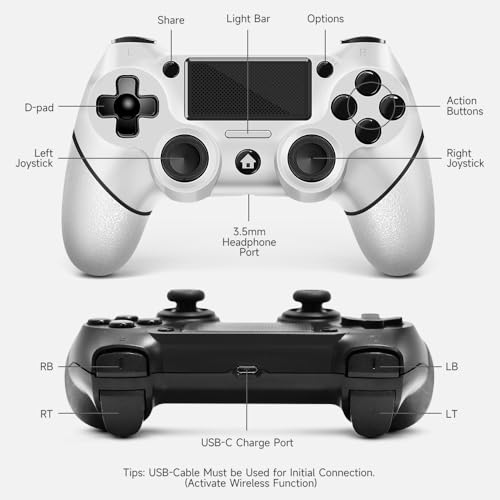 Share
Light Bar
Options
D-pad
Action Buttons
Left Joystick
Right Joystick
3.5mm Headphone Port

RB
LB
RT
LT
USB-C Charge Port

Tips: USB-Cable Must be Used for Initial Connection. (Activate Wireless Function)