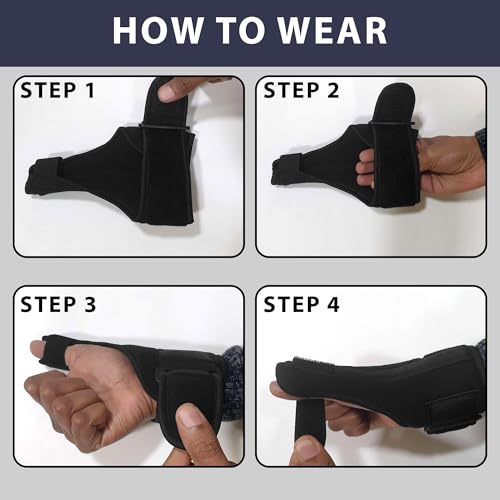 HOW TO WEAR

STEP 1

STEP 2

STEP 3

STEP 4