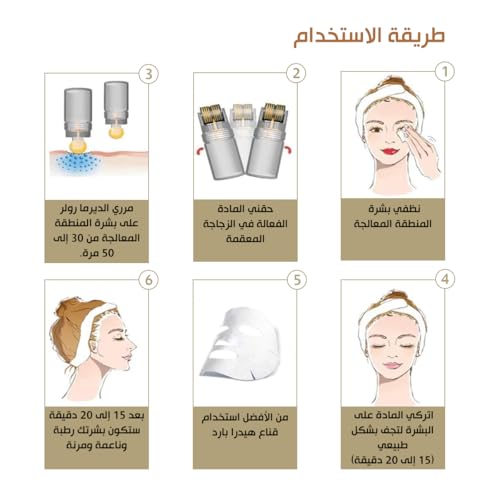 طريقة الاستخدام

1
نظفي بشرة المنطقة المعالجة

2
حقني المادة الفعالة في الزجاجة المعقمة

3
مرري الديرما رولر على بشرة المنطقة المعالجة من 30 إلى 50 مرة.

4
اتركي المادة على البشرة لتجف بشكل طبيعي (15 إلى 20 دقيقة)

5
من الأفضل استخدام قناع هيدرا بارد

6
بعد 15 إلى 20 دقيقة ستكون بشرتك رطبة وناعمة ومرنة