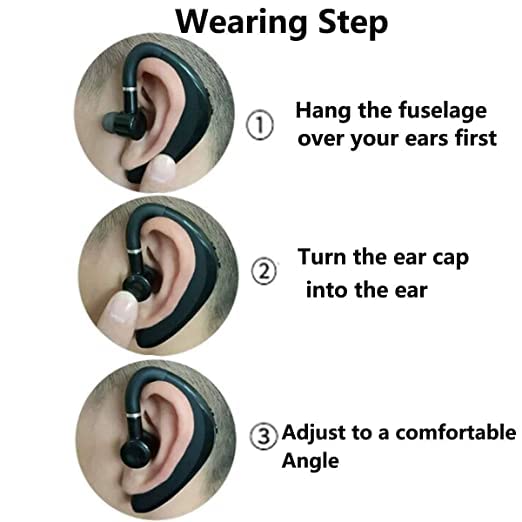 Wearing Step

① Hang the fuselage over your ears first

② Turn the ear cap into the ear

③ Adjust to a comfortable Angle