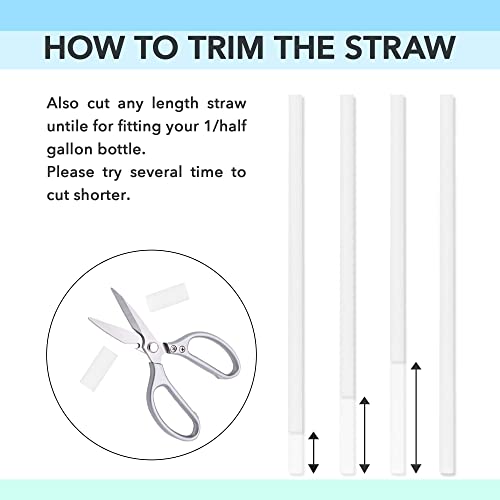 HOW TO TRIM THE STRAW

Also cut any length straw untile for fitting your 1/half gallon bottle.
Please try several time to cut shorter.