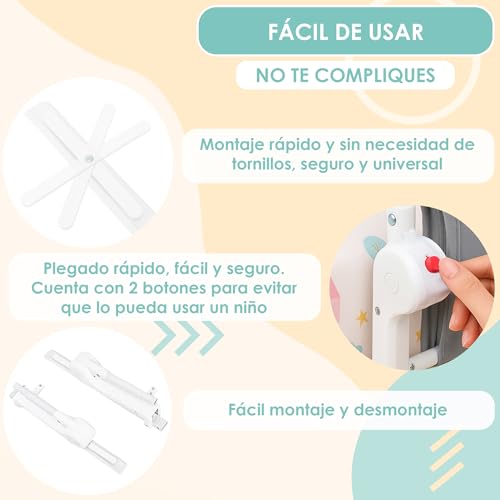 FÁCIL DE USAR

NO TE COMPLIQUES

Montaje rápido y sin necesidad de tornillos, seguro y universal

Plegado rápido, fácil y seguro. Cuenta con 2 botones para evitar que lo pueda usar un niño

Fácil montaje y desmontaje