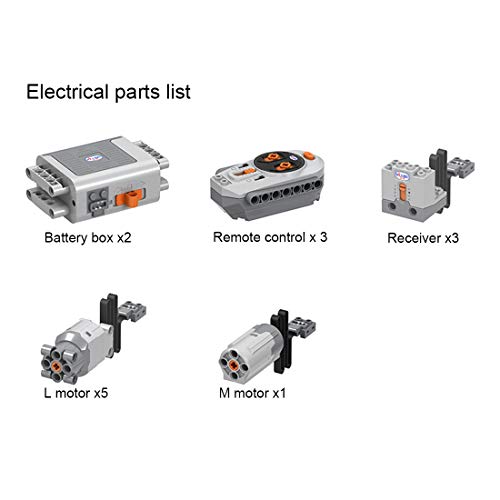 Electrical parts list

Battery box x2

Remote control x 3

Receiver x3

L motor x5

M motor x1