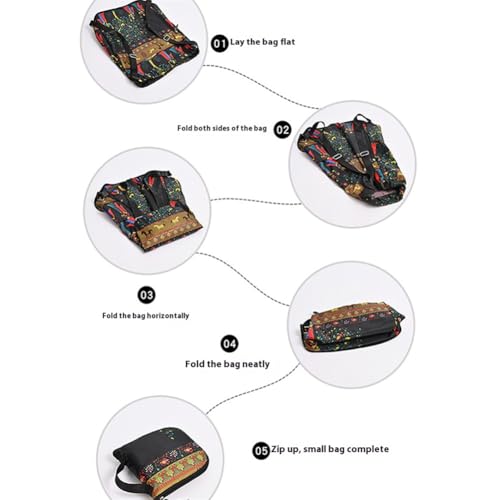 01 Lay the bag flat

Fold both sides of the bag 02

03

Fold the bag horizontally

04

Fold the bag neatly

05 Zip up, small bag complete