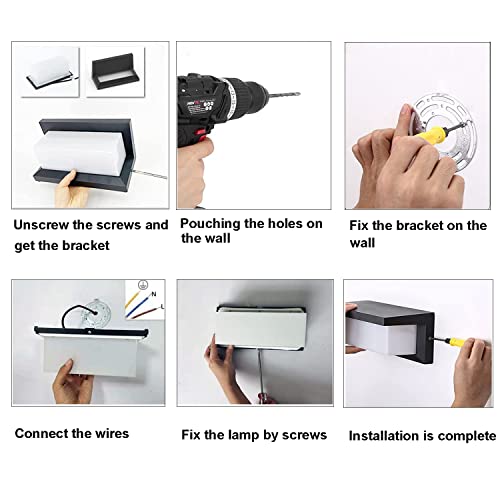 Unscrew the screws and get the bracket

Pouching the holes on the wall

Fix the bracket on the wall

N
L

Connect the wires

Fix the lamp by screws

Installation is complete