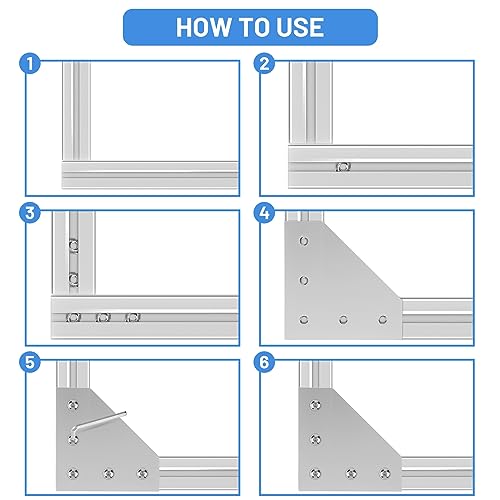 HOW TO USE

1

2

3

4

5

6