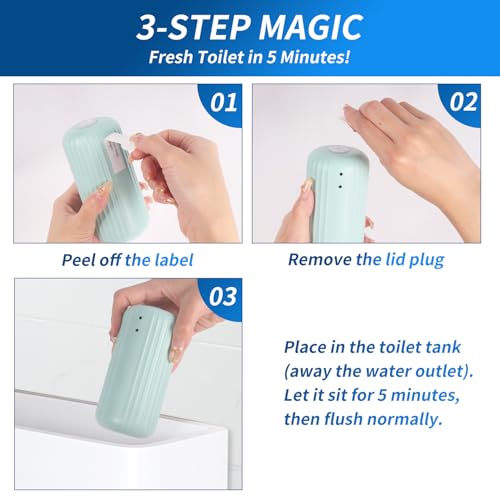 3-STEP MAGIC
Fresh Toilet in 5 Minutes!

01

Peel off the label

02

Remove the lid plug

03

Place in the toilet tank (away the water outlet). Let it sit for 5 minutes, then flush normally.