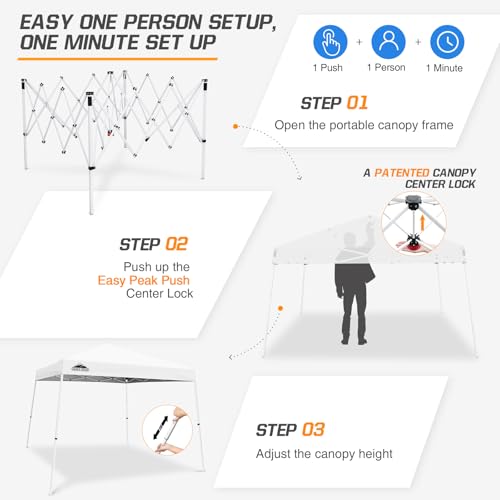 EASY ONE PERSON SETUP, ONE MINUTE SET UP

1 Push + 1 Person + 1 Minute

STEP 01
Open the portable canopy frame

A PATENTED CANOPY CENTER LOCK

STEP 02
Push up the Easy Peak Push Center Lock

STEP 03
Adjust the canopy height