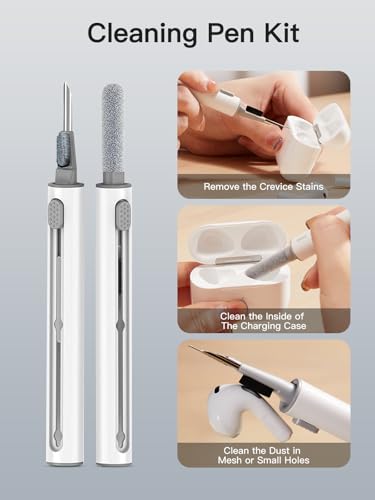 Cleaning Pen Kit

Remove the Crevice Stains

Clean the Inside of The Charging Case

Clean the Dust in Mesh or Small Holes