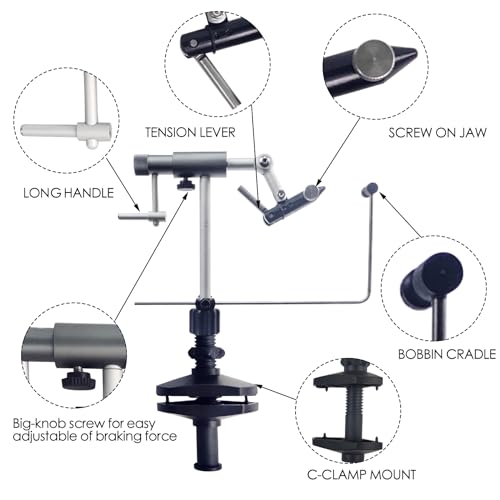 TENSION LEVER

SCREW ON JAW

LONG HANDLE

BOBBIN CRADLE

Big-knob screw for easy adjustable of braking force

C-CLAMP MOUNT