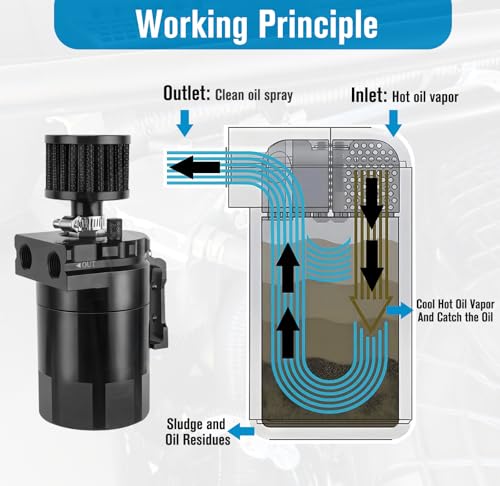 Working Principle

Outlet: Clean oil spray

Inlet: Hot oil vapor

OUT

Cool Hot Oil Vapor And Catch the Oil

Sludge and Oil Residues